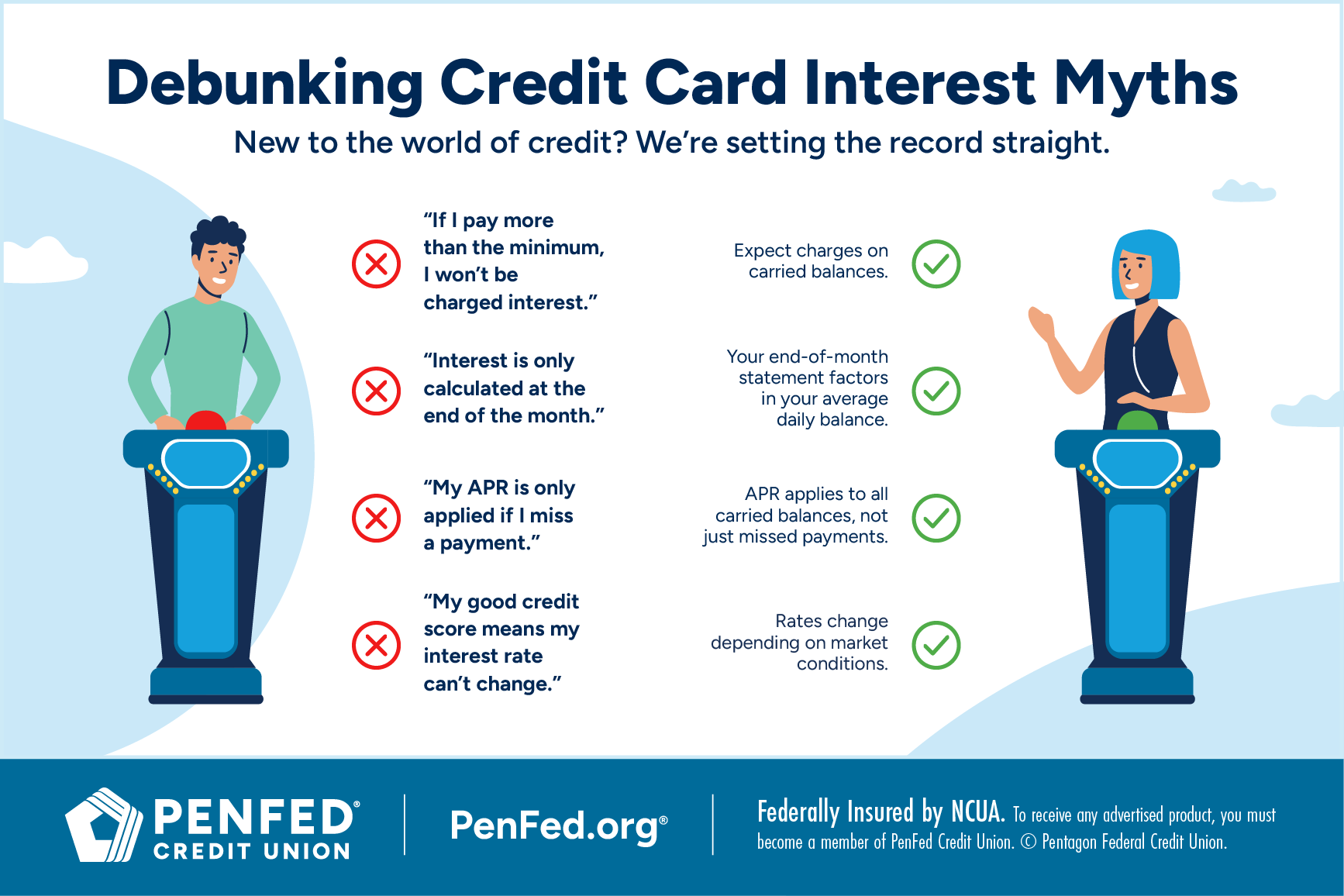 Debunking Credit Card Interest Myths

New to the world of credit? We're setting the record straight.

"If I pay more than the minimum, I won't be charged interest."

Expect charges on carried balances.

"Interest is only calculated at the end of the month."

Your end-of-month statement factors in your average daily balance.

"My APR is only applied if I miss a payment."

APR applies to all carried balances, not just missed payments.

"My good credit score means my interest rate can't change."

Rates change depending on market conditions.

PENFED® CREDIT UNION

PenFed.org®

Federally Insured by NCUA. To receive any advertised product, you must become a member of PenFed Credit Union. © Pentagon Federal Credit Union.