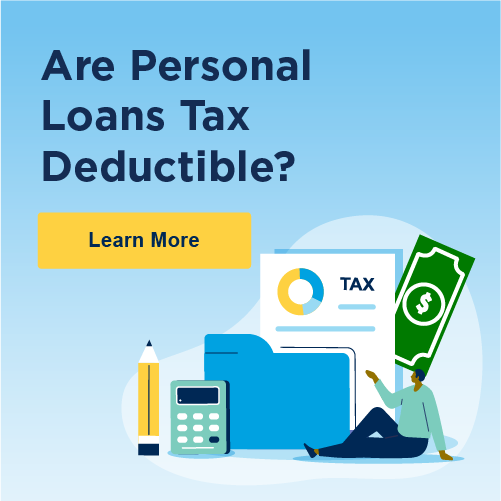 Are Personal Loans Tax Deductible?

Learn More

TAX

$